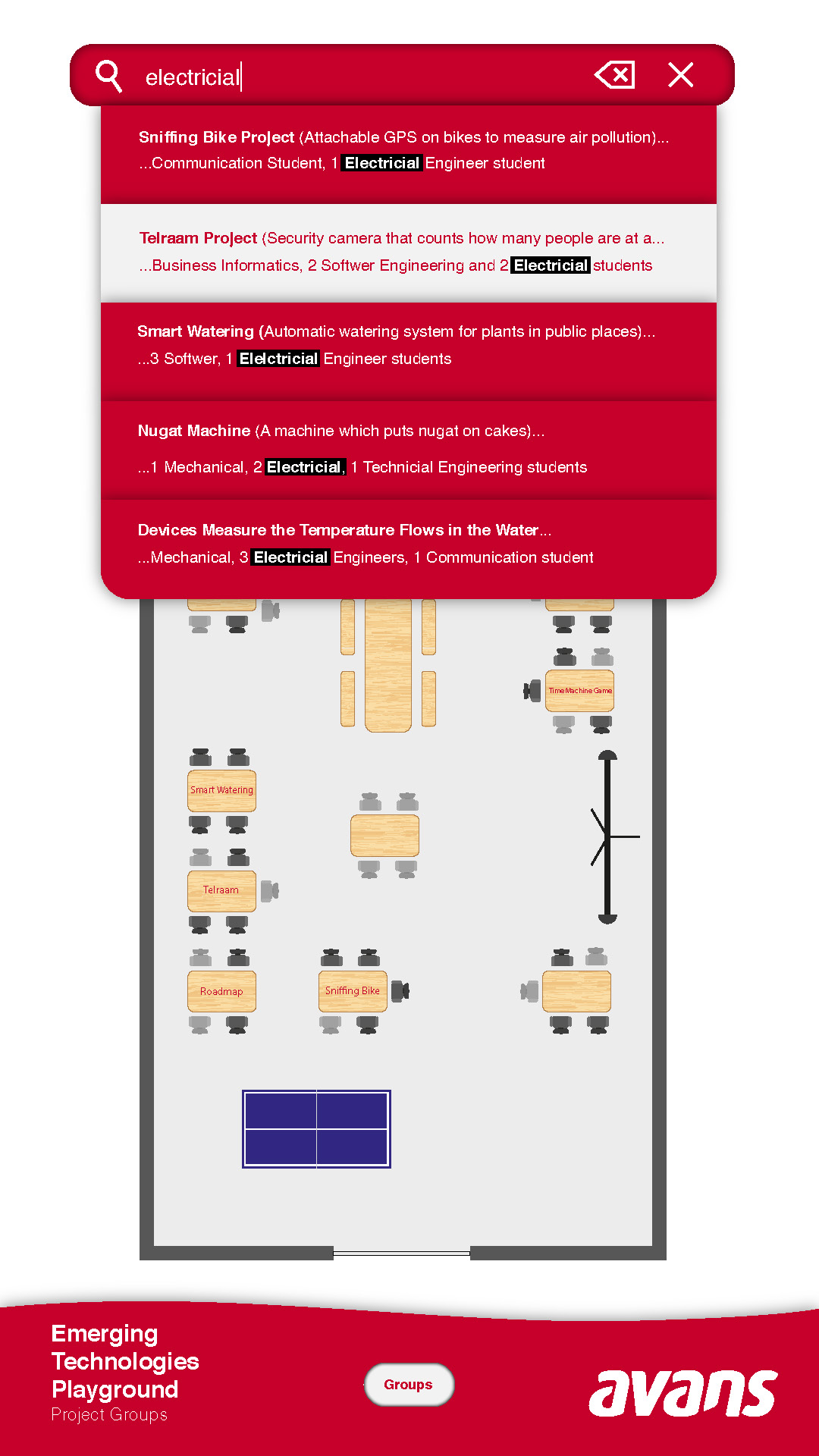 electricial

Sniffing Bike Project (Attachable GPS on bikes to measure air pollution)...
...Communication Student, 1 Electricial Engineer student

Telraam Project (Security camera that counts how many people are at a...
...Business Informatics, 2 Softwer Engineering and 2 Electricial students

Smart Watering (Automatic watering system for plants in public places)...
...3 Softwer, 1 Elelctricial Engineer students

Nugat Machine (A machine which puts nugat on cakes)...
...1 Mechanical, 2 Electricial, 1 Technicial Engineering students

Devices Measure the Temperature Flows in the Water...
...Mechanical, 3 Electricial Engineers, 1 Communication student

Time Machine Game

Smart Watering

Telraam

Roadmap

Sniffing Bike

Emerging Technologies Playground
Project Groups

Groups

avans